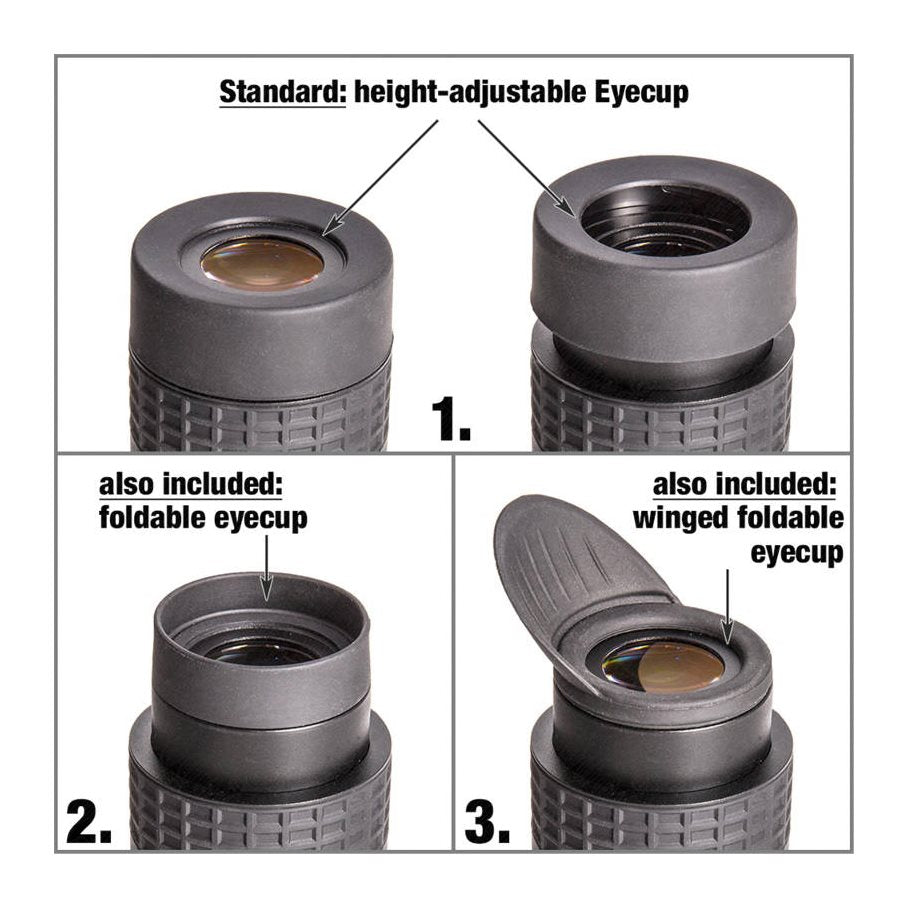 Standard: height-adjustable Eyecup

1.

also included:
foldable eyecup

2.

also included:
winged foldable
eyecup

3.